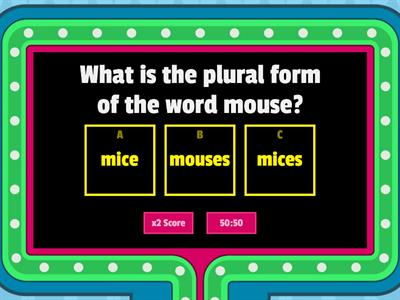 What is the plural form of the word mouse?

A
mice

B
mouses

C
mices

x2 Score

50:50