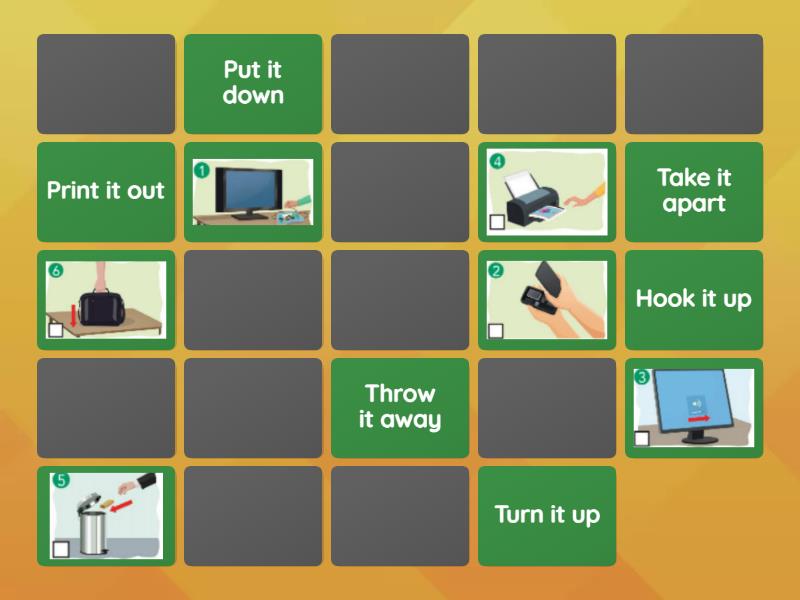 Put it down

Print it out

1

4

Take it apart

6

2

Hook it up

Throw it away

3

5

Turn it up