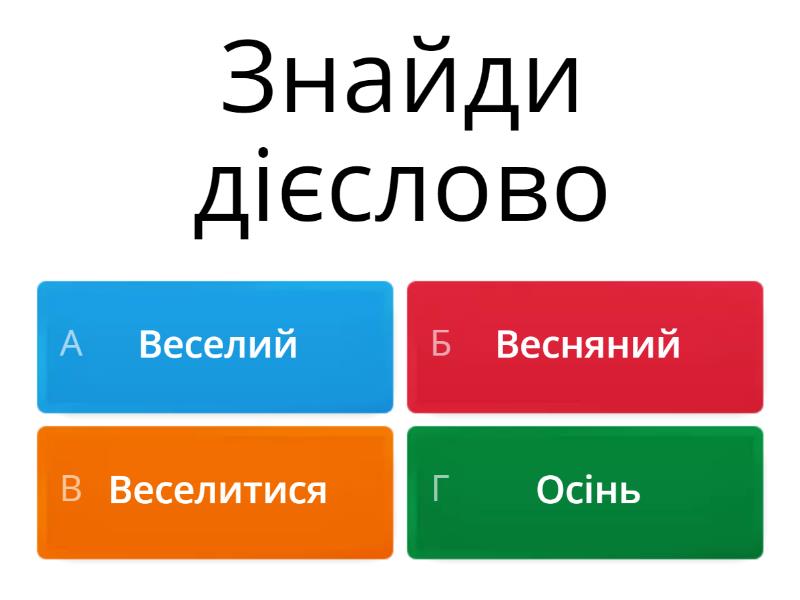 Знайди дієслово

А Веселий

Б Весняний

В Веселитися

Г Осінь