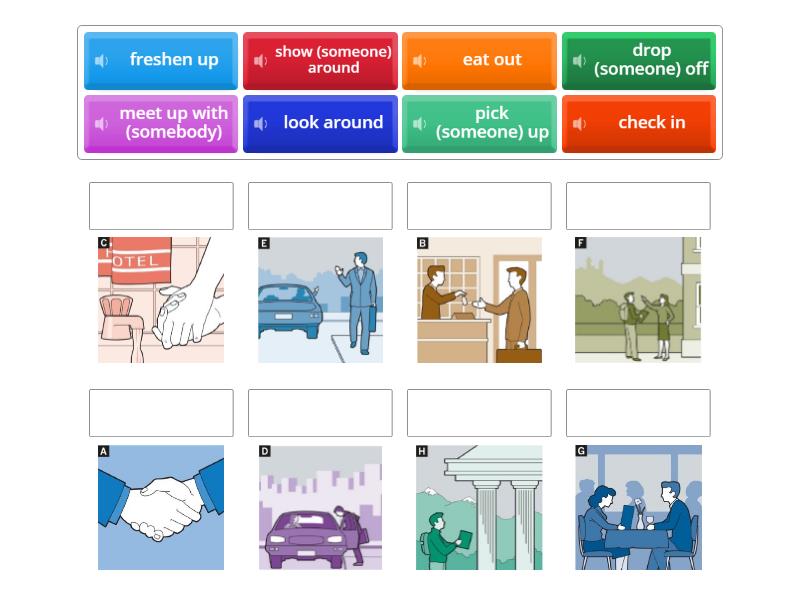 freshen up
show (someone) around
eat out
drop (someone) off
meet up with (somebody)
look around
pick (someone) up
check in

C
OTEL

E

B

F

A

D

H

G