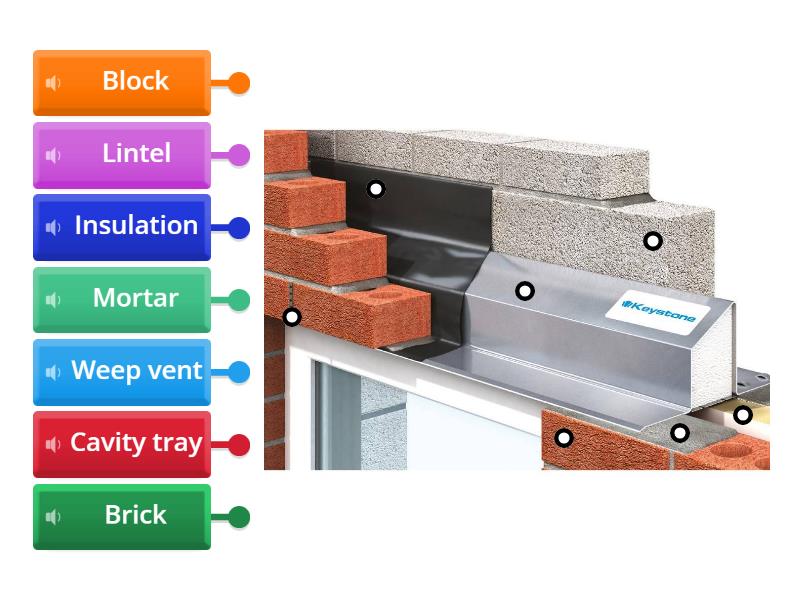 Block
Lintel
Insulation
Mortar
Weep vent
Cavity tray
Brick

Keystone