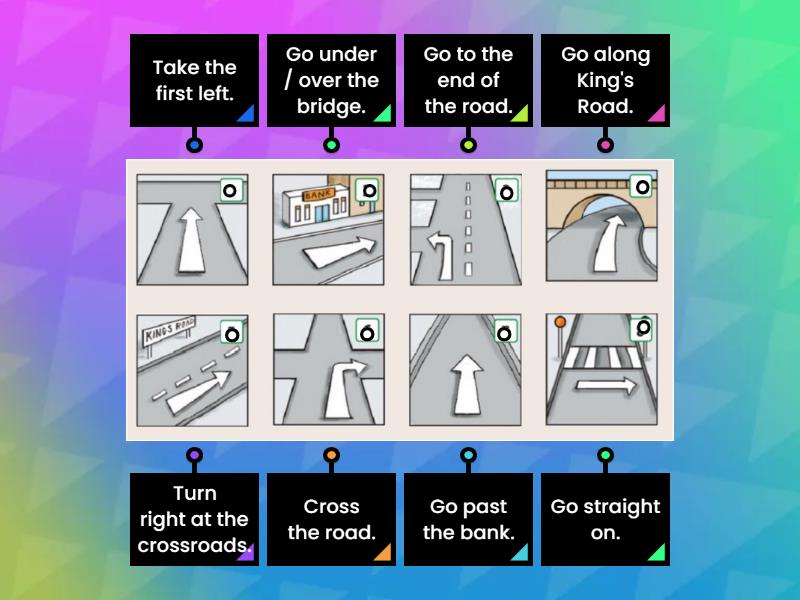 Take the first left.

Go under / over the bridge.

Go to the end of the road.

Go along King's Road.

BANK

KINGS ROAD

Turn right at the crossroads.

Cross the road.

Go past the bank.

Go straight on.