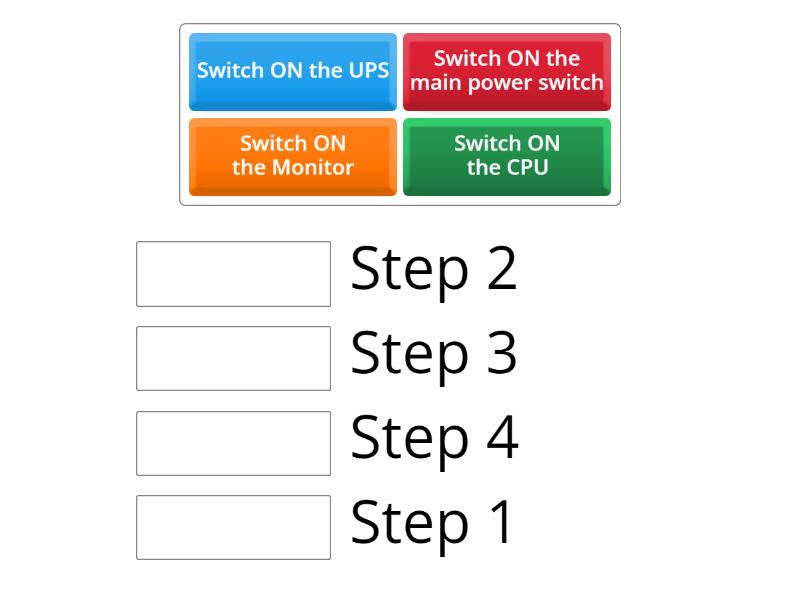 Switch ON the UPS

Switch ON the main power switch

Switch ON the Monitor

Switch ON the CPU

Step 2

Step 3

Step 4

Step 1