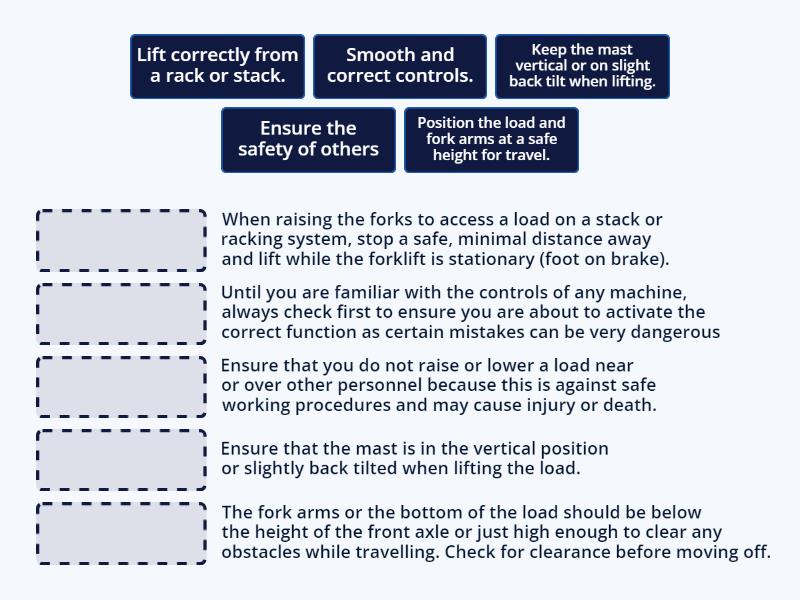 Lift correctly from a rack or stack.

Smooth and correct controls.

Keep the mast vertical or on slight back tilt when lifting.

Ensure the safety of others

Position the load and fork arms at a safe height for travel.

When raising the forks to access a load on a stack or racking system, stop a safe, minimal distance away and lift while the forklift is stationary (foot on brake).

Until you are familiar with the controls of any machine, always check first to ensure you are about to activate the correct function as certain mistakes can be very dangerous

Ensure that you do not raise or lower a load near or over other personnel because this is against safe working procedures and may cause injury or death.

Ensure that the mast is in the vertical position or slightly back tilted when lifting the load.

The fork arms or the bottom of the load should be below the height of the front axle or just high enough to clear any obstacles while travelling. Check for clearance before moving off.