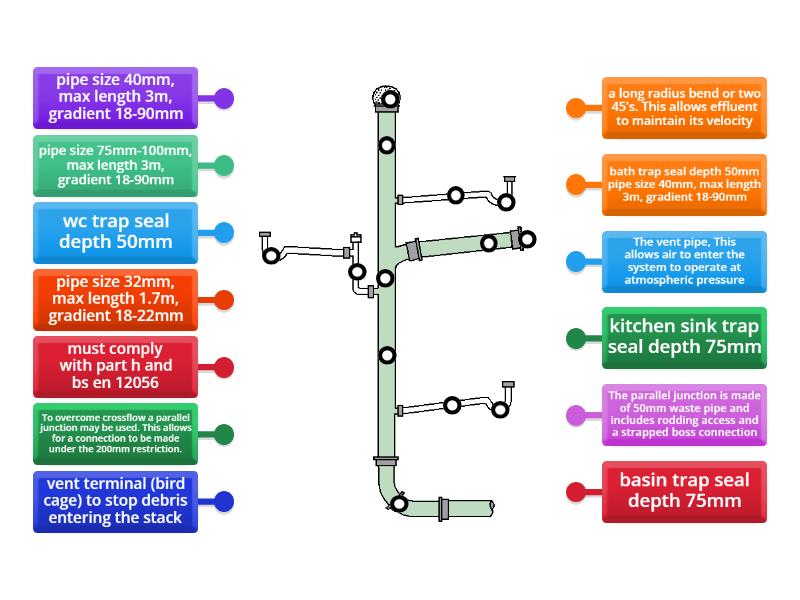 pipe size 40mm, max length 3m, gradient 18-90mm

pipe size 75mm-100mm, max length 3m, gradient 18-90mm

wc trap seal depth 50mm

pipe size 32mm, max length 1.7m, gradient 18-22mm

must comply with part h and bs en 12056

To overcome crossflow a parallel junction may be used. This allows for a connection to be made under the 200mm restriction.

vent terminal (bird cage) to stop debris entering the stack

a long radius bend or two 45's. This allows effluent to maintain its velocity

bath trap seal depth 50mm pipe size 40mm, max length 3m, gradient 18-90mm

The vent pipe, This allows air to enter the system to operate at atmospheric pressure

kitchen sink trap seal depth 75mm

The parallel junction is made of 50mm waste pipe and includes rodding access and a strapped boss connection

basin trap seal depth 75mm