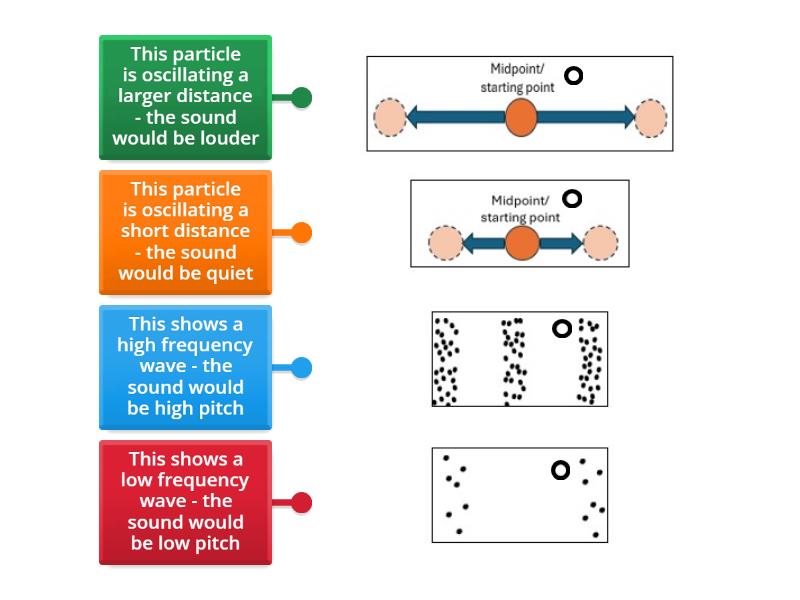 This particle is oscillating a larger distance - the sound would be louder

This particle is oscillating a short distance - the sound would be quiet

This shows a high frequency wave - the sound would be high pitch

This shows a low frequency wave - the sound would be low pitch

Midpoint/ starting point

Midpoint/ starting point