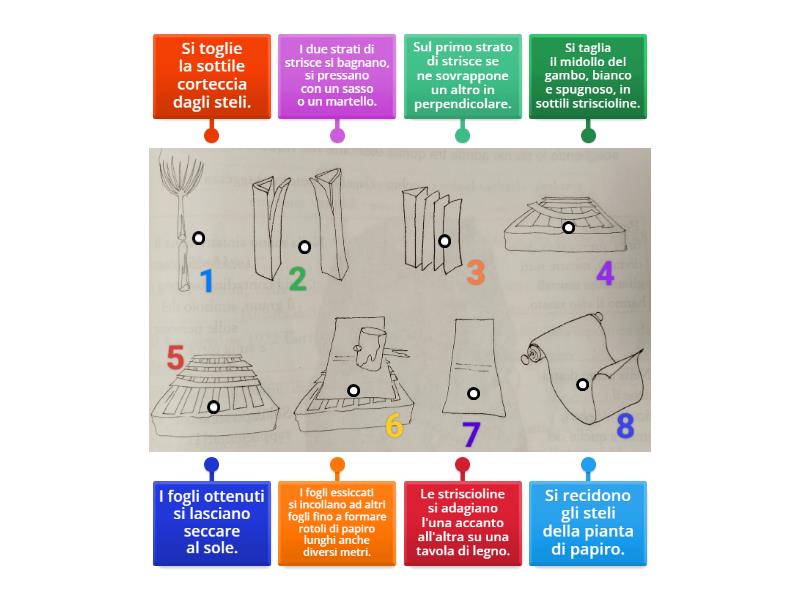 Si toglie la sottile corteccia dagli steli.

I due strati di strisce si bagnano, si pressano con un sasso o un martello.

Sul primo strato di strisce se ne sovrappone un altro in perpendicolare.

Si taglia il midollo del gambo, bianco e spugnoso, in sottili striscioline.

1

2

3

4

5

6

7

8

I fogli ottenuti si lasciano seccare al sole.

I fogli essiccati si incollano ad altri fogli fino a formare rotoli di papiro lunghi anche diversi metri.

Le striscioline si adagiano l'una accanto all'altra su una tavola di legno.

Si recidono gli steli della pianta di papiro.