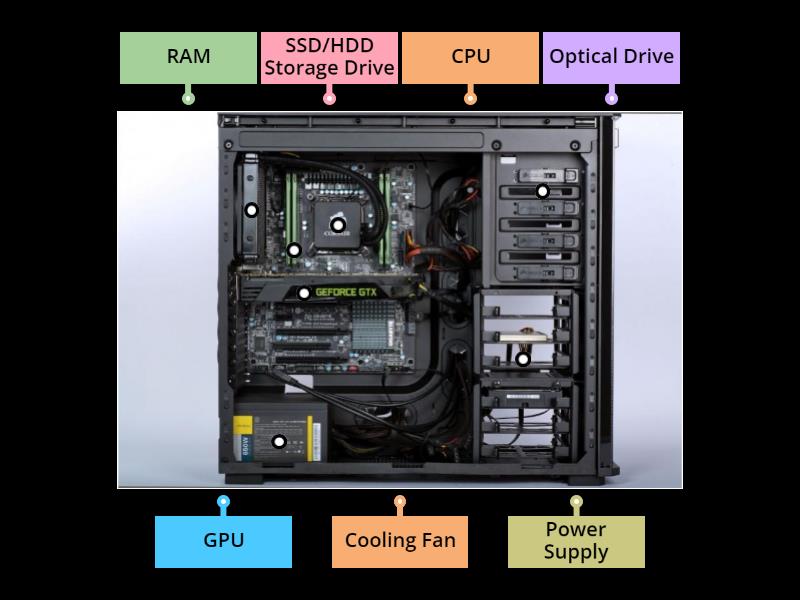 RAM

SSD/HDD Storage Drive

CPU

Optical Drive

GEFORCE GTX

GPU

Cooling Fan

Power Supply