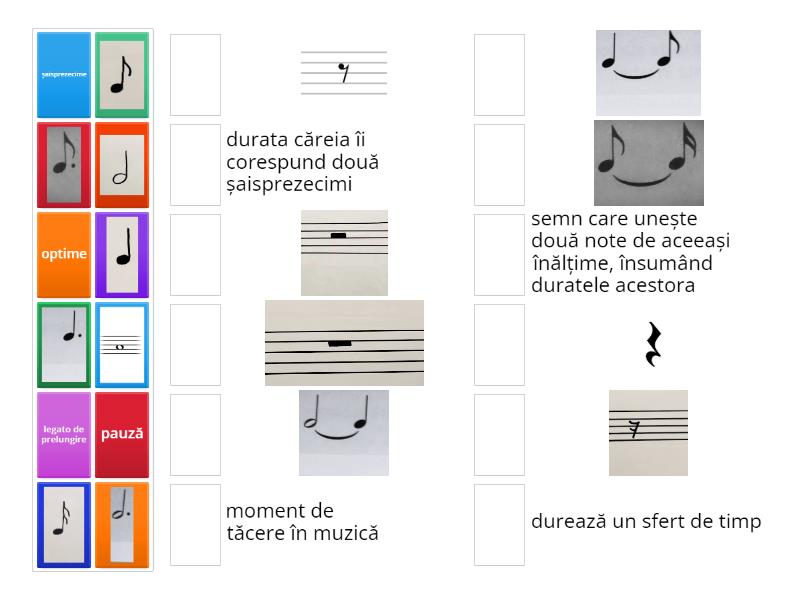 șaisprezecime

optime

legato de prelungire

pauză

durata căreia îi corespund două șaisprezecimi

moment de tăcere în muzică

semn care unește două note de aceeași înălțime, însumând duratele acestora

durează un sfert de timp