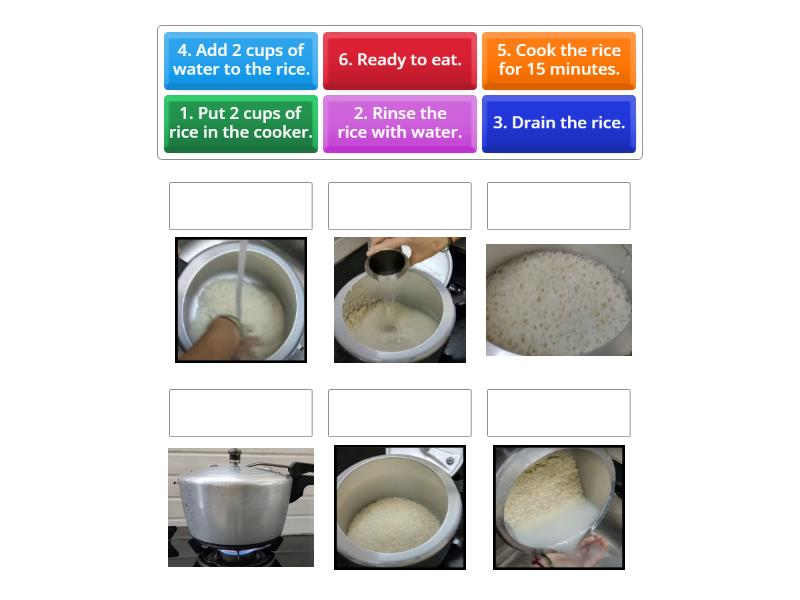 4. Add 2 cups of water to the rice.

6. Ready to eat.

5. Cook the rice for 15 minutes.

1. Put 2 cups of rice in the cooker.

2. Rinse the rice with water.

3. Drain the rice.