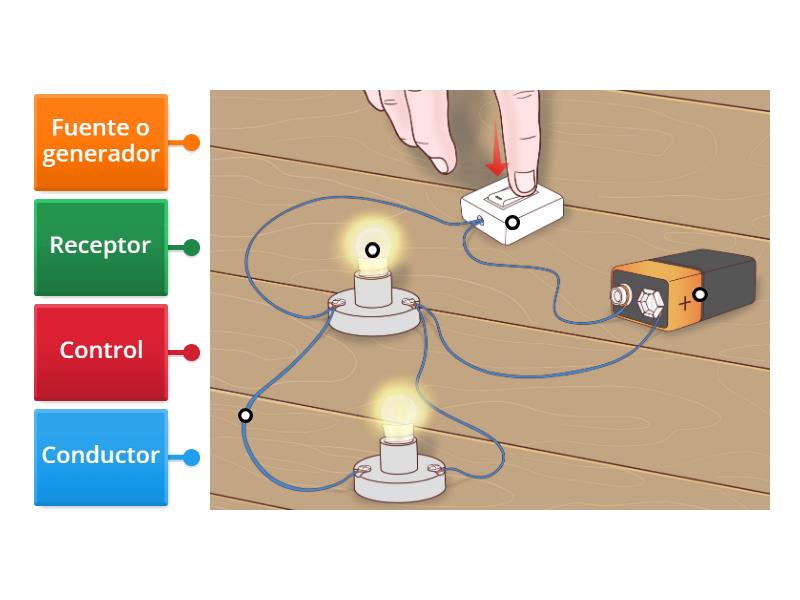 Fuente o generador

Receptor

Control

Conductor

+