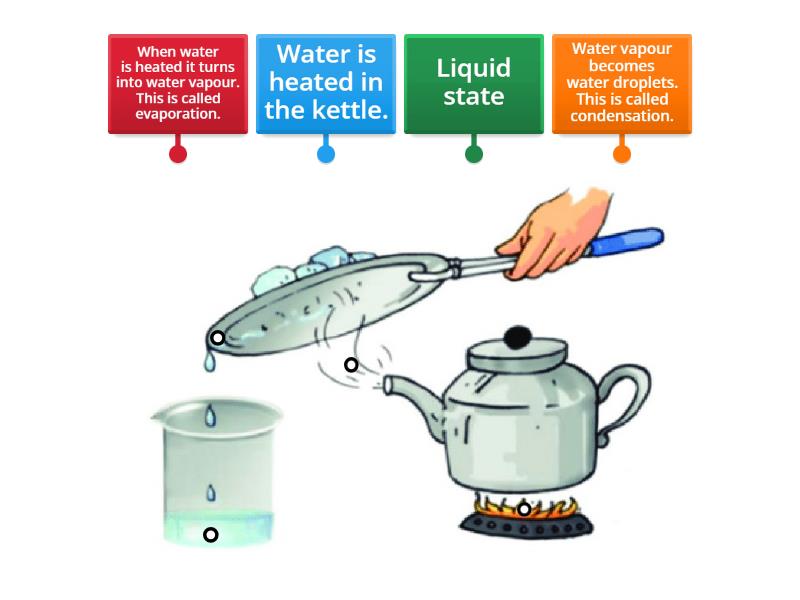 When water is heated it turns into water vapour. This is called evaporation.

Water is heated in the kettle.

Liquid state

Water vapour becomes water droplets. This is called condensation.