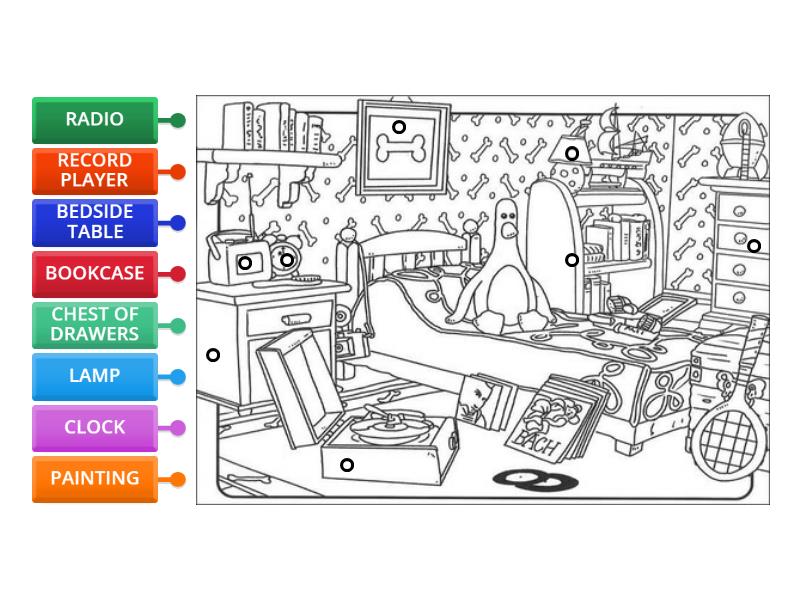 RADIO
RECORD PLAYER
BEDSIDE TABLE
BOOKCASE
CHEST OF DRAWERS
LAMP
CLOCK
PAINTING

BACH