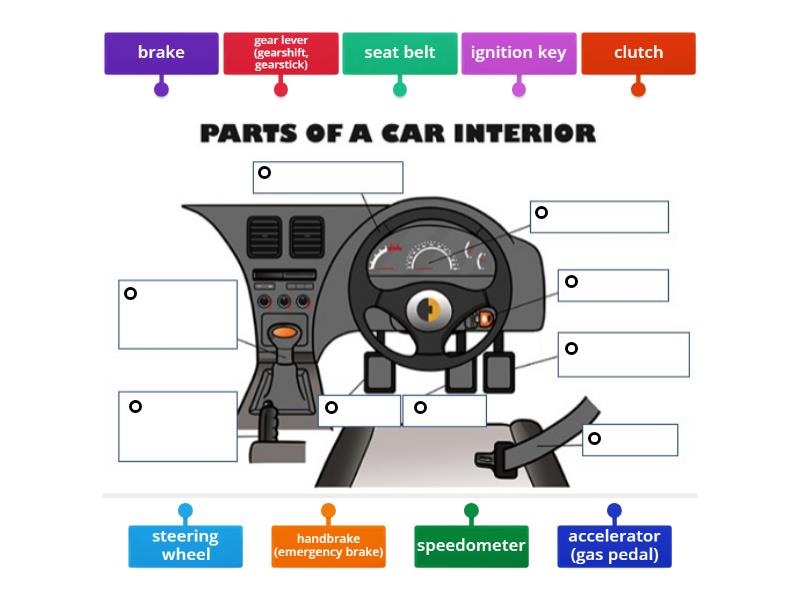 brake

gear lever (gearshift, gearstick)

seat belt

ignition key

clutch

PARTS OF A CAR INTERIOR

steering wheel

handbrake (emergency brake)

speedometer

accelerator (gas pedal)