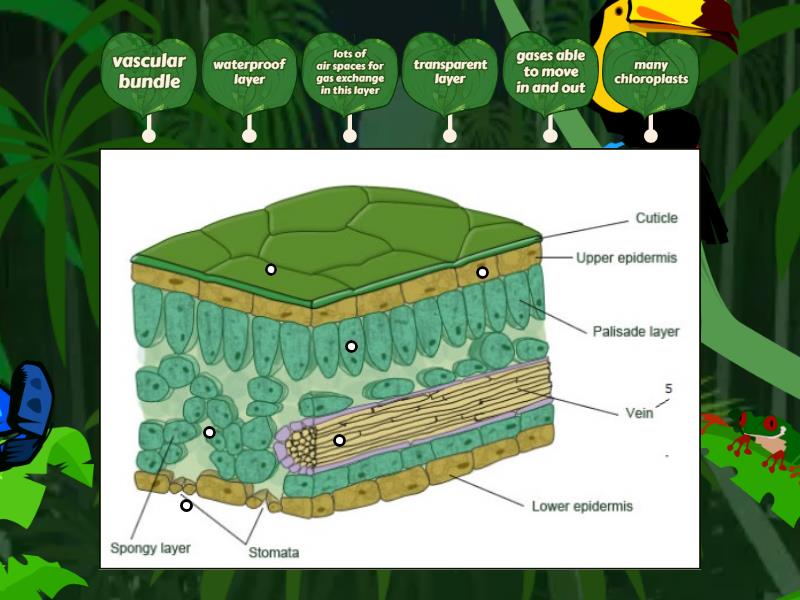 vascular bundle

waterproof layer

lots of air spaces for gas exchange in this layer

transparent layer

gases able to move in and out

many chloroplasts

Cuticle

Upper epidermis

Palisade layer

5

Vein

Lower epidermis

Spongy layer

Stomata