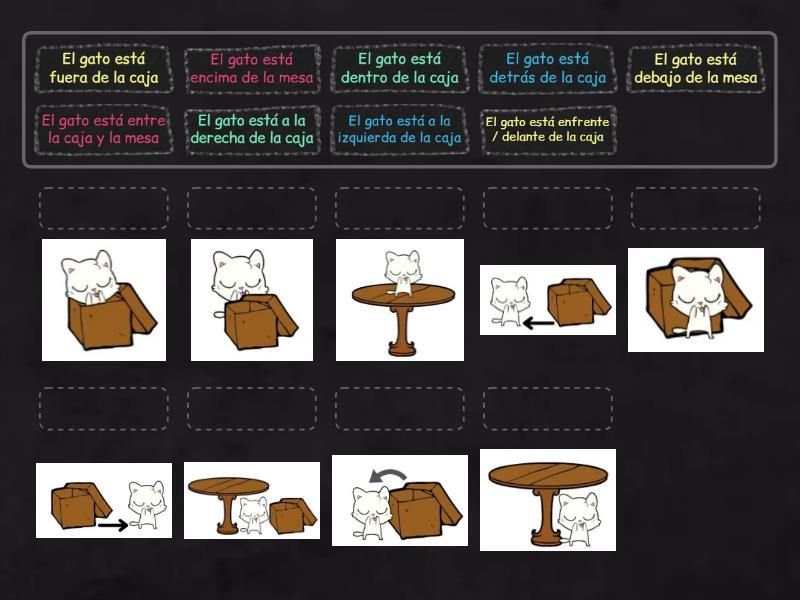 El gato está fuera de la caja

El gato está encima de la mesa

El gato está dentro de la caja

El gato está detrás de la caja

El gato está debajo de la mesa

El gato está entre la caja y la mesa

El gato está a la derecha de la caja

El gato está a la izquierda de la caja

El gato está enfrente / delante de la caja