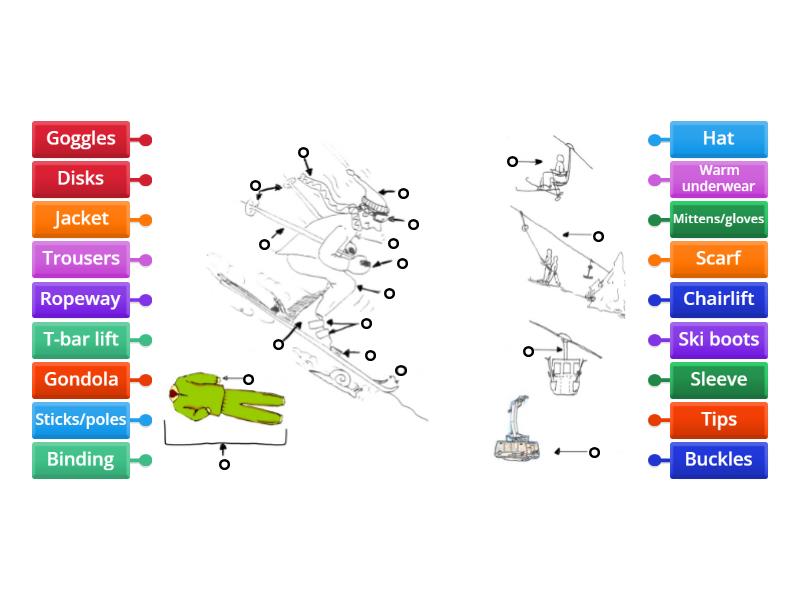 Goggles
Disks
Jacket
Trousers
Ropeway
T-bar lift
Gondola
Sticks/poles
Binding

Hat
Warm underwear
Mittens/gloves
Scarf
Chairlift
Ski boots
Sleeve
Tips
Buckles