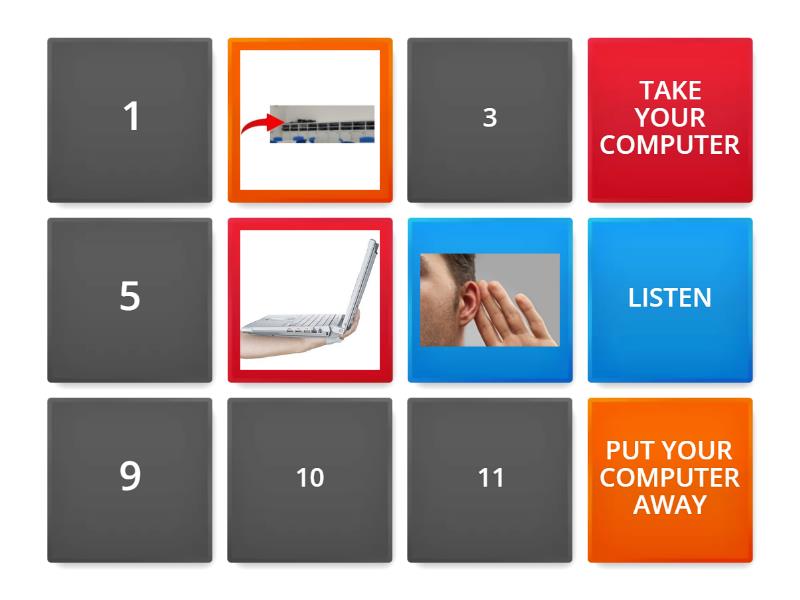 1

3

TAKE YOUR COMPUTER

5

LISTEN

9

10

11

PUT YOUR COMPUTER AWAY