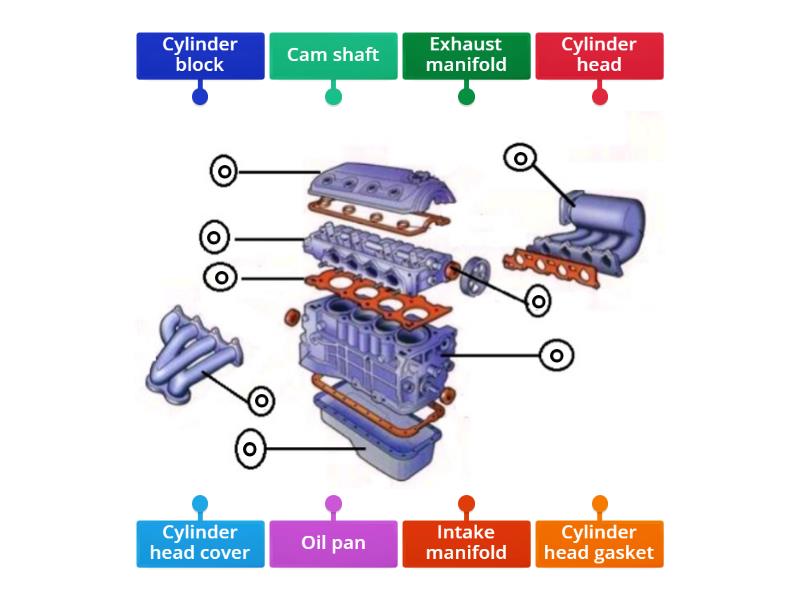 Cylinder block

Cam shaft

Exhaust manifold

Cylinder head

Cylinder head cover

Oil pan

Intake manifold

Cylinder head gasket