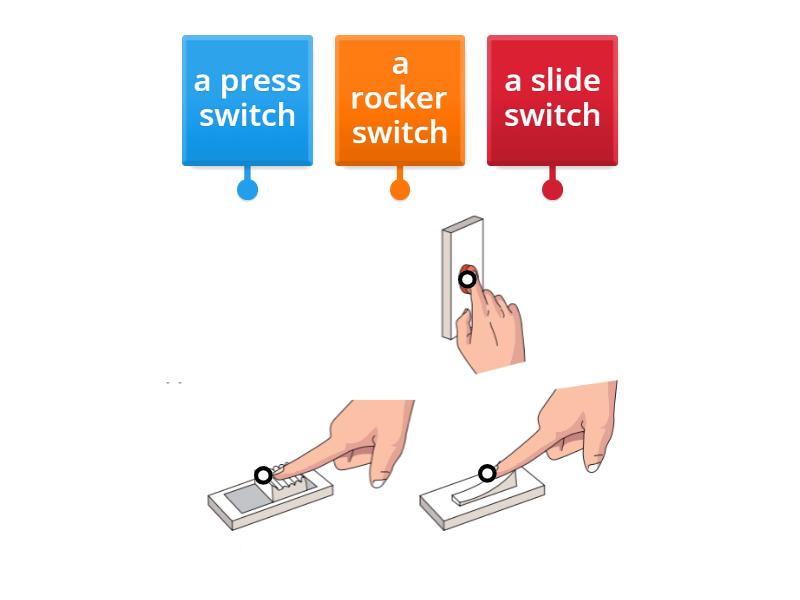 a press switch

a rocker switch

a slide switch