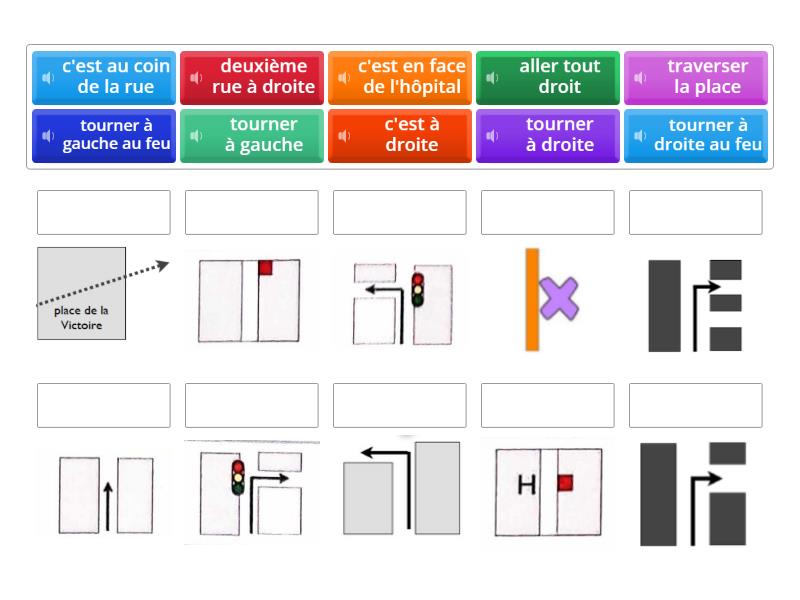 c'est au coin de la rue

deuxième rue à droite

c'est en face de l'hôpital

aller tout droit

traverser la place

tourner à gauche au feu

tourner à gauche

c'est à droite

tourner à droite

tourner à droite au feu

place de la Victoire

H