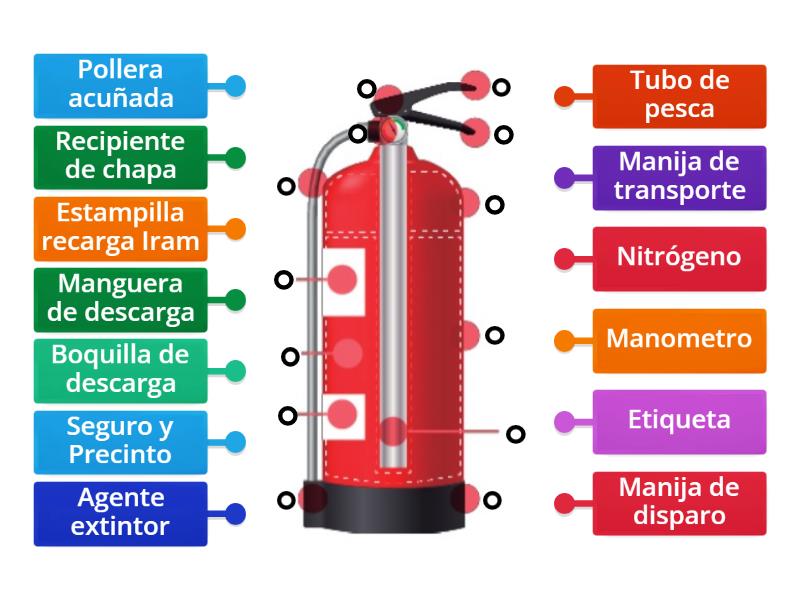 Pollera acuñada

Recipiente de chapa

Estampilla recarga Iram

Manguera de descarga

Boquilla de descarga

Seguro y Precinto

Agente extintor

Tubo de pesca

Manija de transporte

Nitrógeno

Manometro

Etiqueta

Manija de disparo