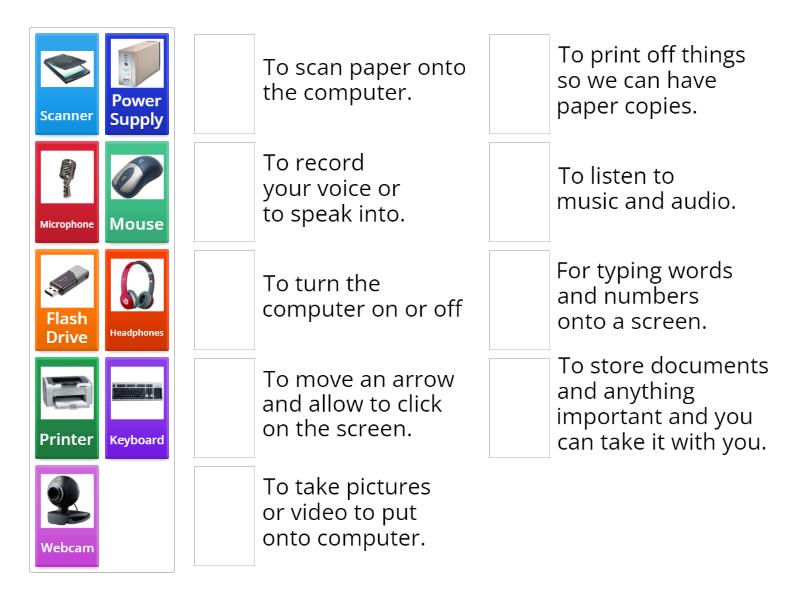 Scanner
Power Supply
Microphone
Mouse
Flash Drive
Headphones
Printer
Keyboard
Webcam

To scan paper onto the computer.

To record your voice or to speak into.

To turn the computer on or off

To move an arrow and allow to click on the screen.

To take pictures or video to put onto computer.

To print off things so we can have paper copies.

To listen to music and audio.

For typing words and numbers onto a screen.

To store documents and anything important and you can take it with you.