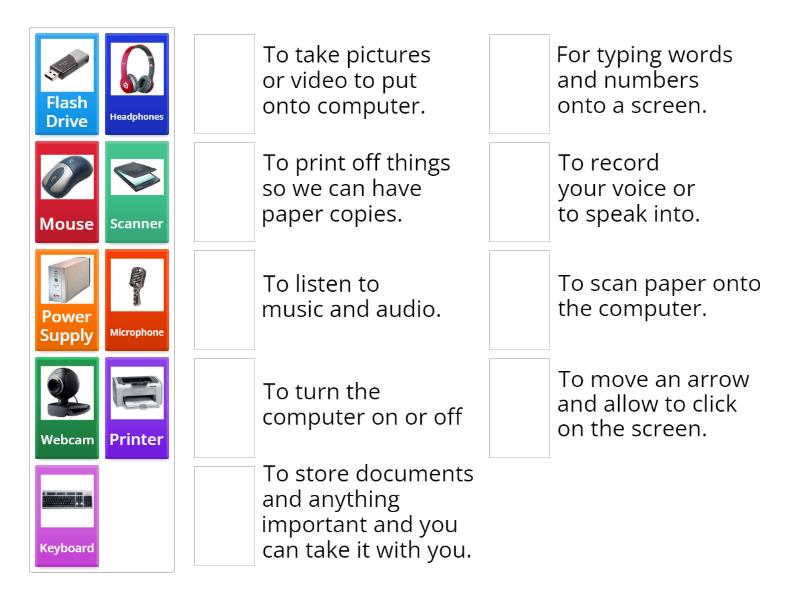 Flash Drive

Headphones

Mouse

Scanner

Power Supply

Microphone

Webcam

Printer

Keyboard

To take pictures or video to put onto computer.

To print off things so we can have paper copies.

To listen to music and audio.

To turn the computer on or off

To store documents and anything important and you can take it with you.

For typing words and numbers onto a screen.

To record your voice or to speak into.

To scan paper onto the computer.

To move an arrow and allow to click on the screen.