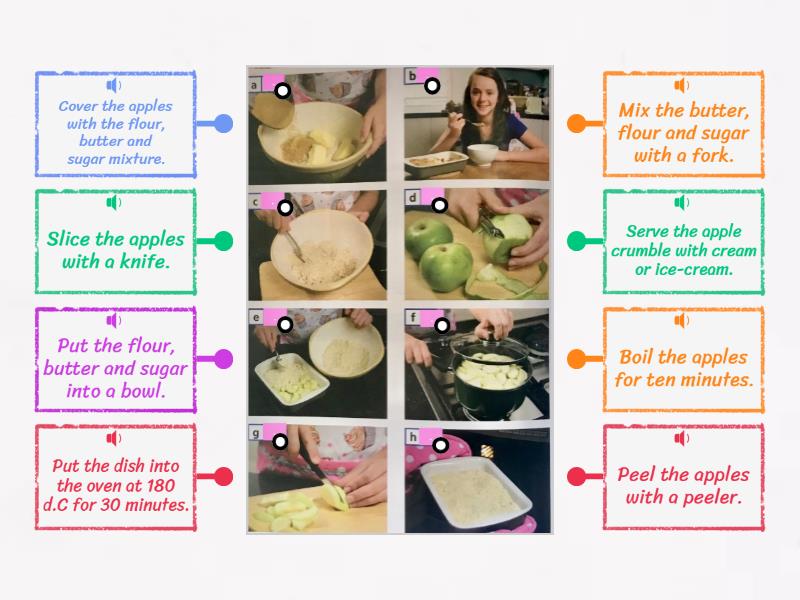 Cover the apples with the flour, butter and sugar mixture.

Slice the apples with a knife.

Put the flour, butter and sugar into a bowl.

Put the dish into the oven at 180 d.C for 30 minutes.

a

b

c

d

e

f

g

h

Mix the butter, flour and sugar with a fork.

Serve the apple crumble with cream or ice-cream.

Boil the apples for ten minutes.

Peel the apples with a peeler.