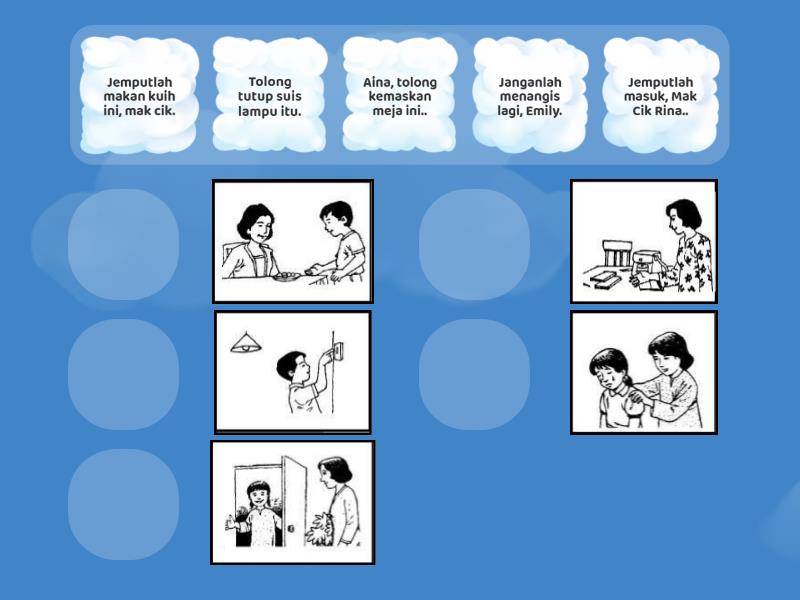 Jemputlah makan kuih ini, mak cik.

Tolong tutup suis lampu itu.

Aina, tolong kemaskan meja ini..

Janganlah menangis lagi, Emily.

Jemputlah masuk, Mak Cik Rina..