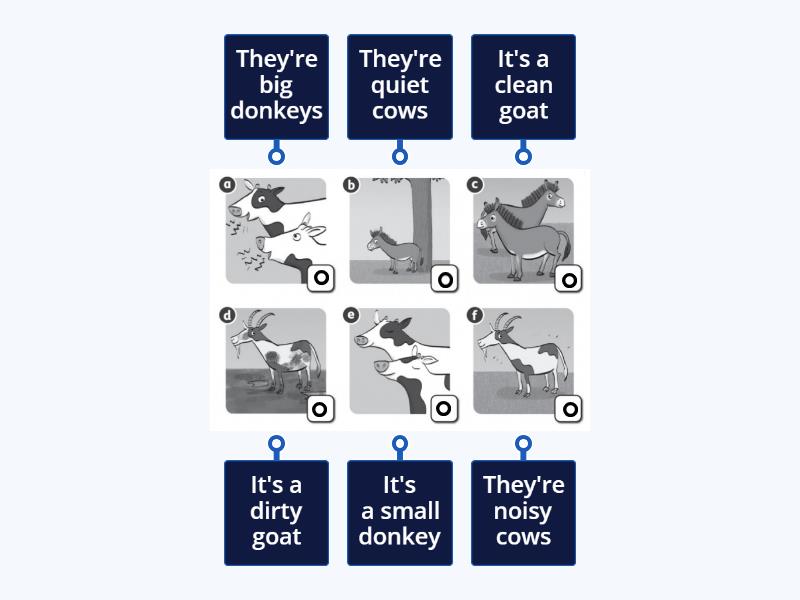 They're big donkeys

They're quiet cows

It's a clean goat

a

b

c

d

e

f

It's a dirty goat

It's a small donkey

They're noisy cows