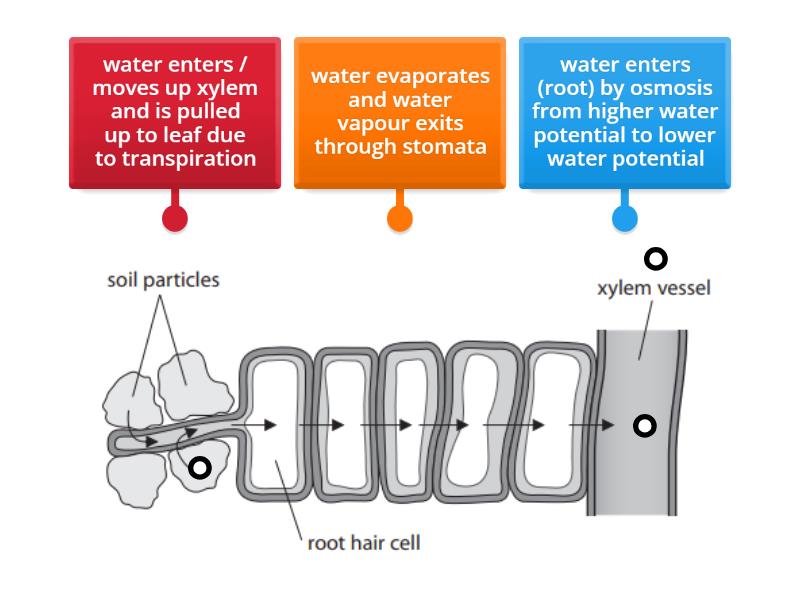 water enters / moves up xylem and is pulled up to leaf due to transpiration

water evaporates and water vapour exits through stomata

water enters (root) by osmosis from higher water potential to lower water potential

soil particles

xylem vessel

root hair cell