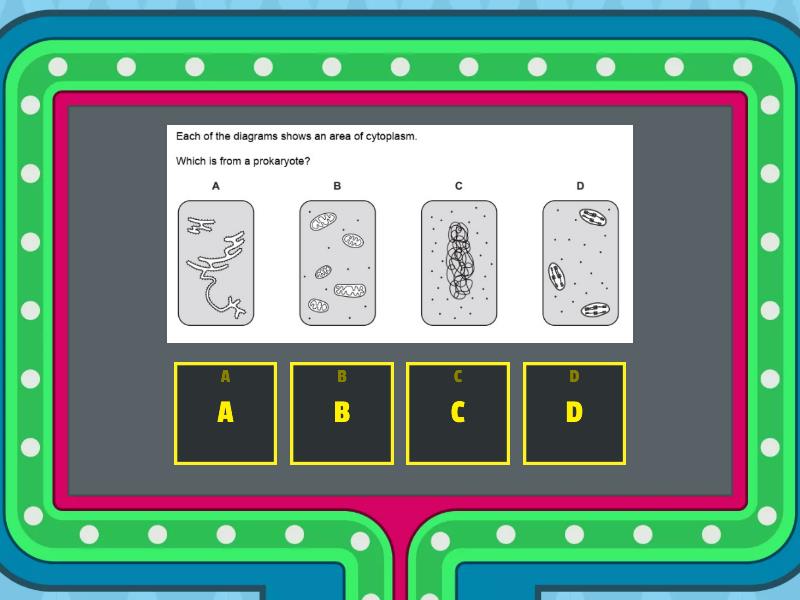 Each of the diagrams shows an area of cytoplasm.

Which is from a prokaryote?

A

B

C

D

A
A

B
B

C
C

D
D