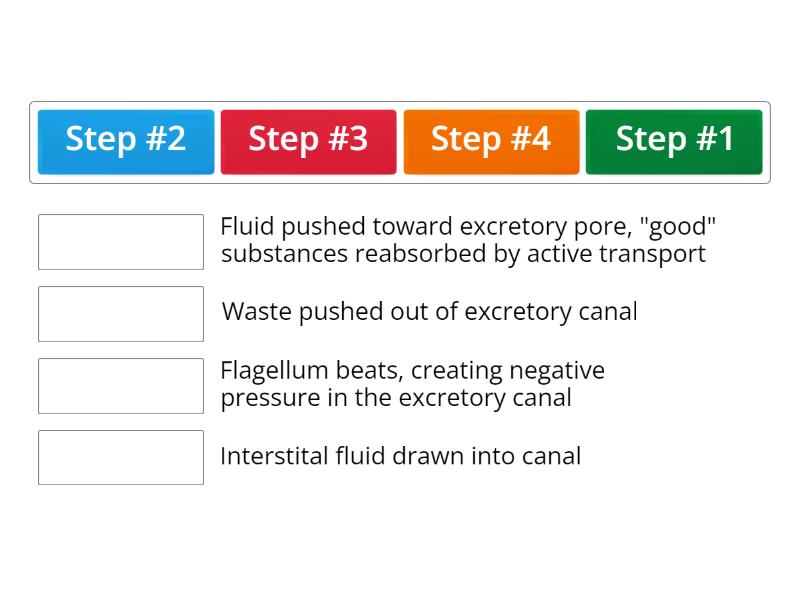 Step #2 Step #3 Step #4 Step #1

Fluid pushed toward excretory pore, "good" substances reabsorbed by active transport

Waste pushed out of excretory canal

Flagellum beats, creating negative pressure in the excretory canal

Interstital fluid drawn into canal