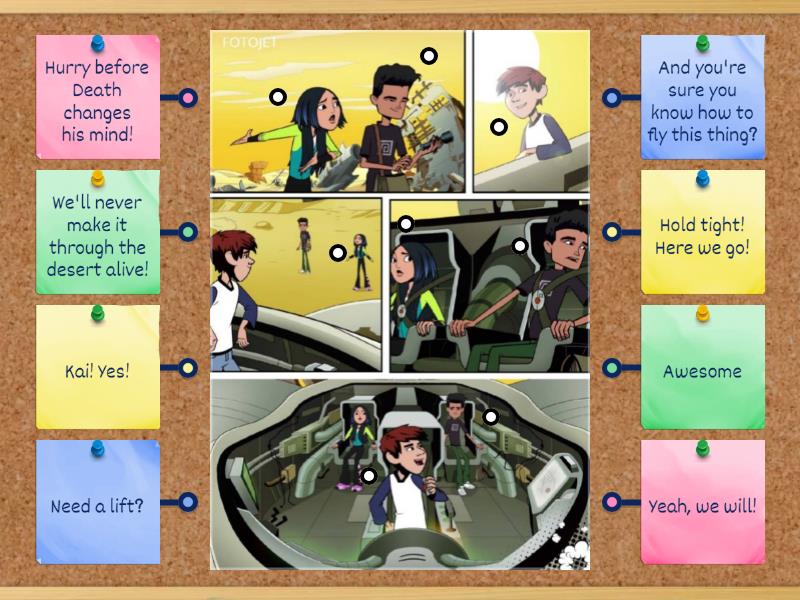 Hurry before Death changes his mind!

We'll never make it through the desert alive!

Kai! Yes!

Need a lift?

FOTOJET

And you're sure you know how to fly this thing?

Hold tight! Here we go!

Awesome

Yeah, we will!