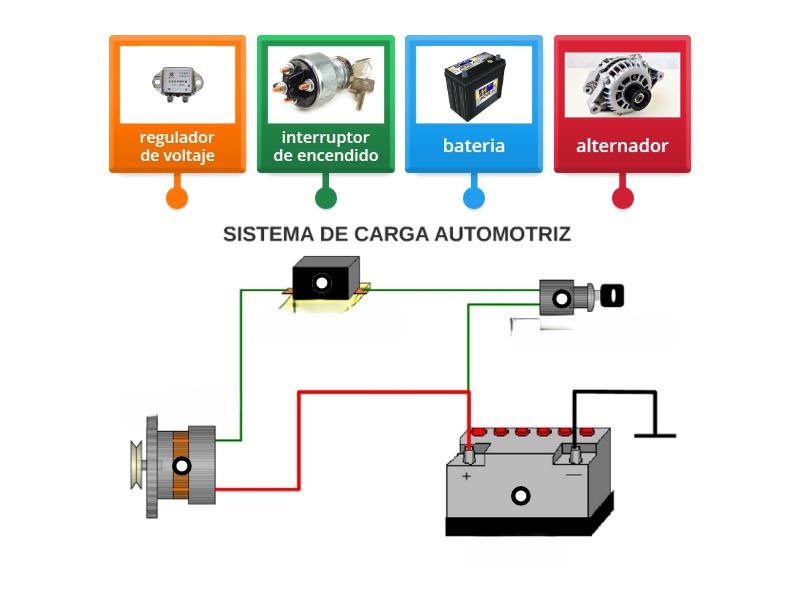 regulador de voltaje

interruptor de encendido

bateria

alternador

SISTEMA DE CARGA AUTOMOTRIZ

+

—