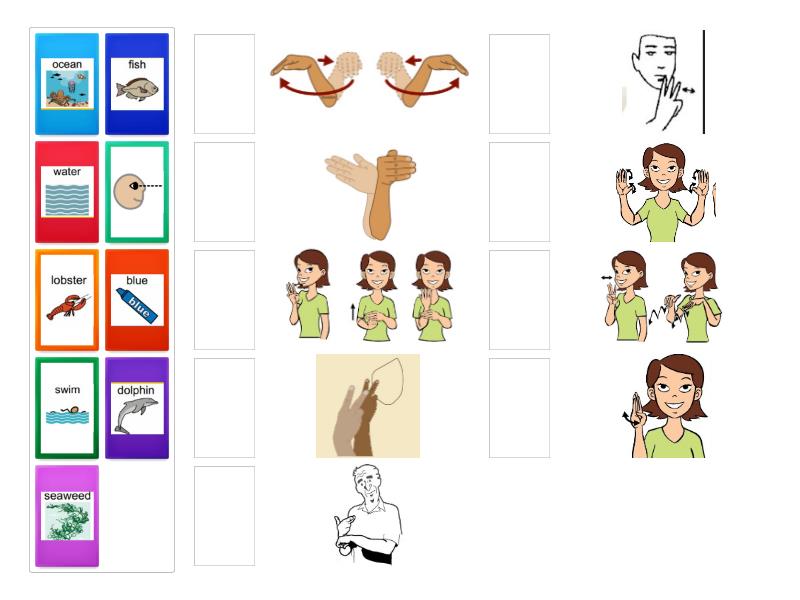 ocean
fish
water
lobster
blue
blue
swim
dolphin
seaweed