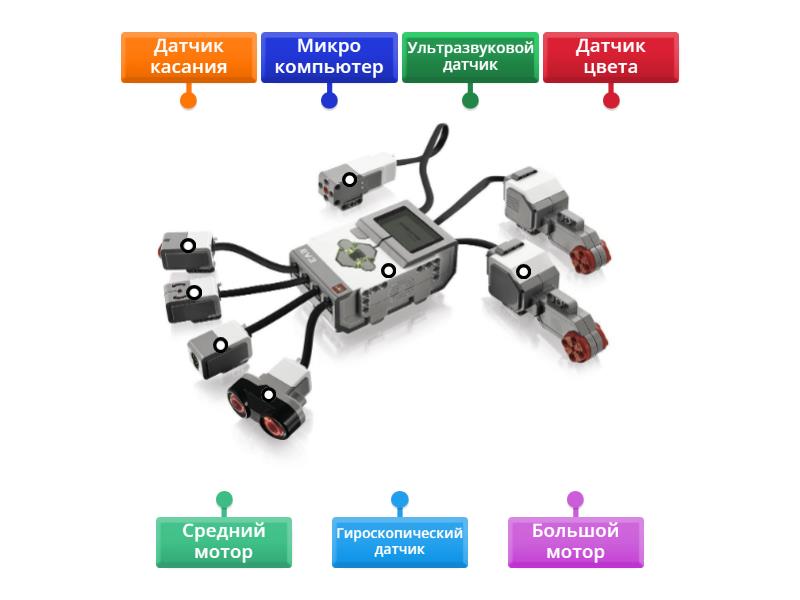 Датчик касания

Микро компьютер

Ультразвуковой датчик

Датчик цвета

EV3

Средний мотор

Гироскопический датчик

Большой мотор