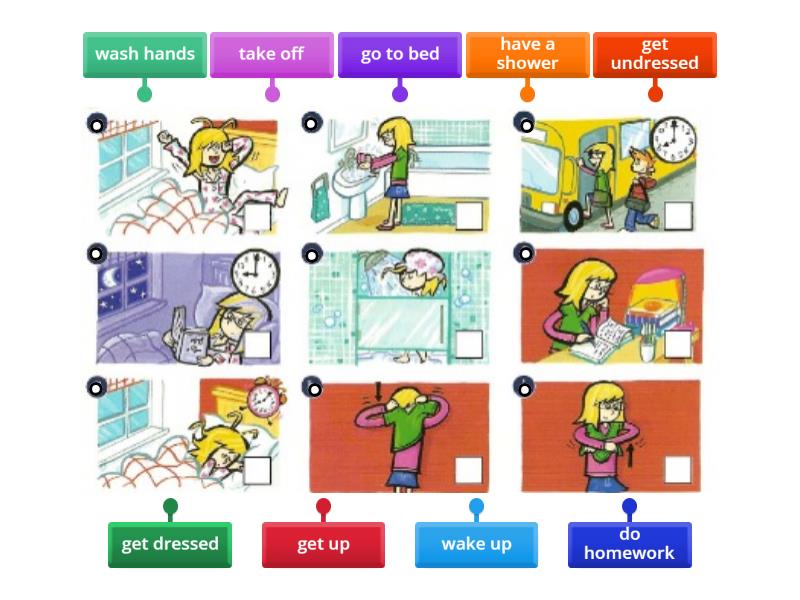 wash hands

take off

go to bed

have a shower

get undressed

get dressed

get up

wake up

do homework