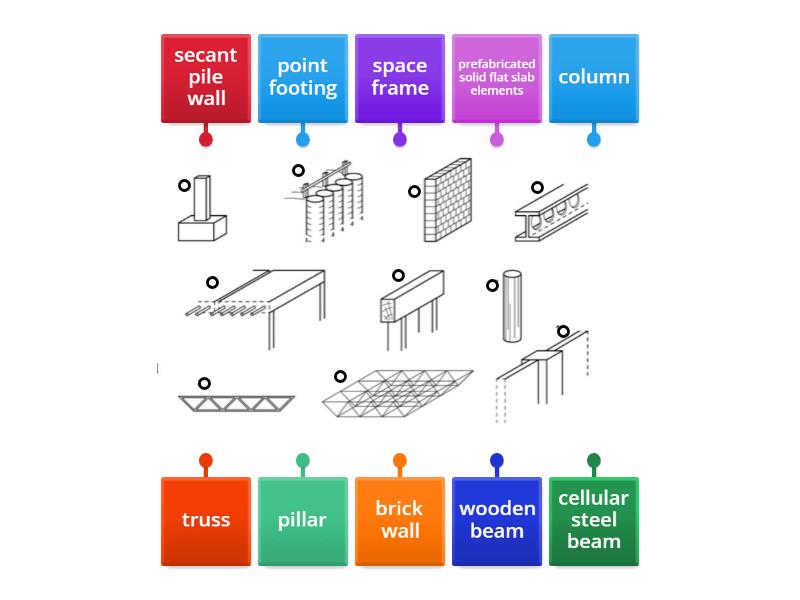 secant pile wall

point footing

space frame

prefabricated solid flat slab elements

column

truss

pillar

brick wall

wooden beam

cellular steel beam