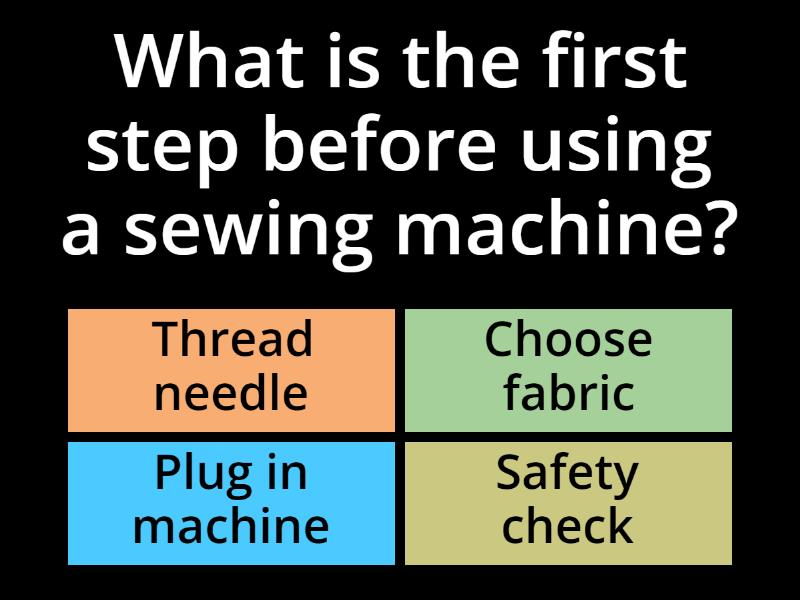 What is the first step before using a sewing machine?

Thread needle

Choose fabric

Plug in machine

Safety check