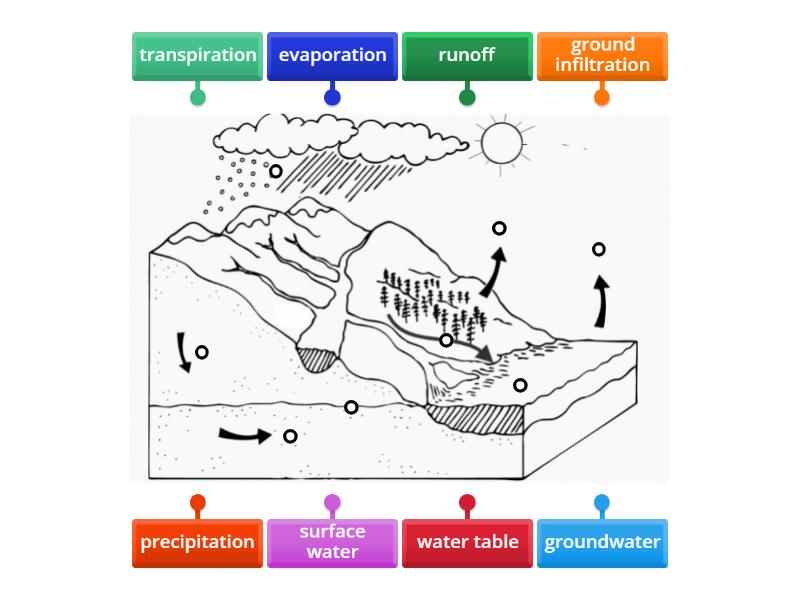 transpiration
evaporation
runoff
ground infiltration

precipitation
surface water
water table
groundwater