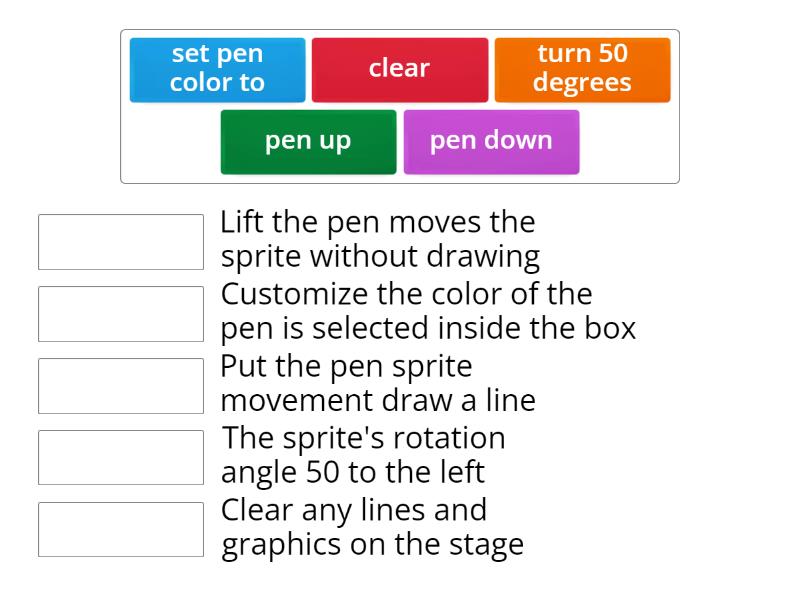 set pen color to

clear

turn 50 degrees

pen up

pen down

Lift the pen moves the sprite without drawing

Customize the color of the pen is selected inside the box

Put the pen sprite movement draw a line

The sprite's rotation angle 50 to the left

Clear any lines and graphics on the stage