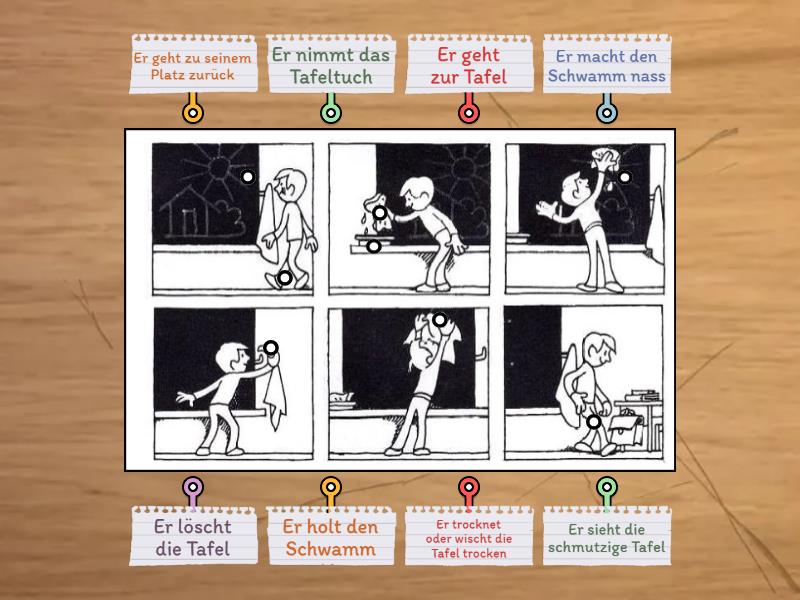 Er geht zu seinem Platz zurück

Er nimmt das Tafeltuch

Er geht zur Tafel

Er macht den Schwamm nass

Er löscht die Tafel

Er holt den Schwamm

Er trocknet oder wischt die Tafel trocken

Er sieht die schmutzige Tafel