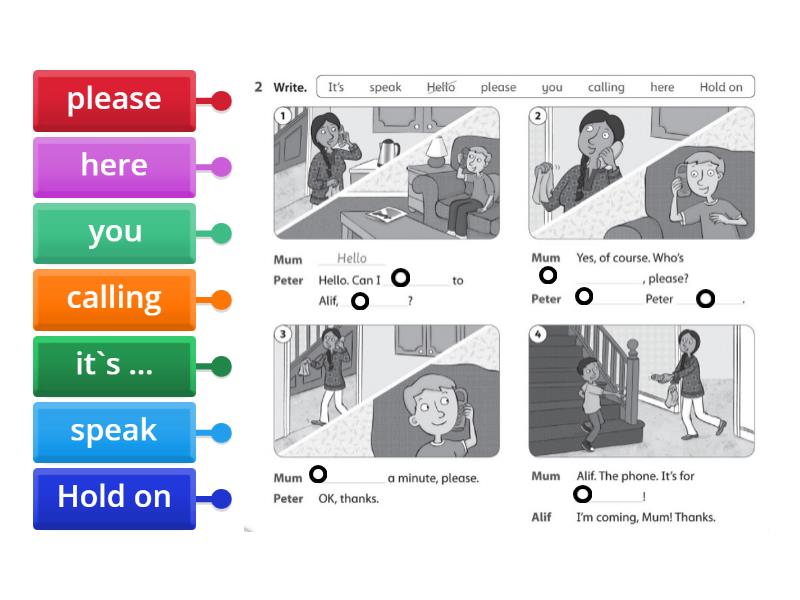 please

here

you

calling

it`s ...

speak

Hold on

2 Write. It's speak Hello please you calling here Hold on

1

Mum Hello
Peter Hello. Can I ________ to Alif, ________?

2

Mum Yes, of course. Who's ________, please?
Peter ________ Peter ________.

3

Mum ________ a minute, please.
Peter OK, thanks.

4

Mum Alif. The phone. It's for ________!
Alif I'm coming, Mum! Thanks.