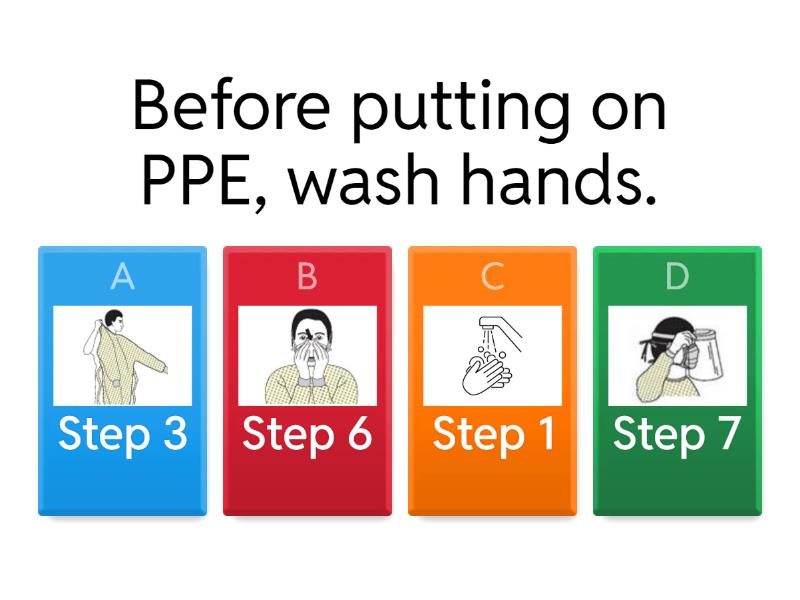 Before putting on PPE, wash hands.

A
Step 3

B
Step 6

C
Step 1

D
Step 7