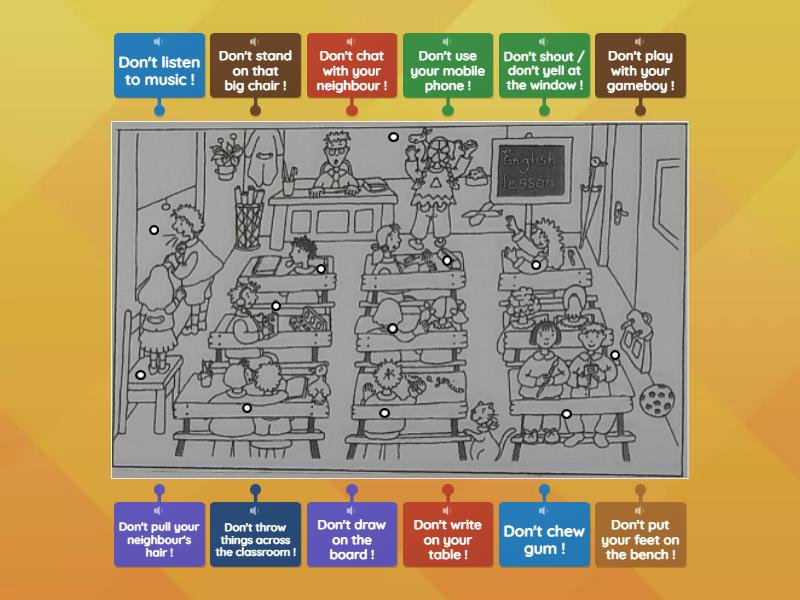 Don't listen to music !

Don't stand on that big chair !

Don't chat with your neighbour !

Don't use your mobile phone !

Don't shout / don't yell at the window !

Don't play with your gameboy !

English lesson

Don't pull your neighbour's hair !

Don't throw things across the classroom !

Don't draw on the board !

Don't write on your table !

Don't chew gum !

Don't put your feet on the bench !