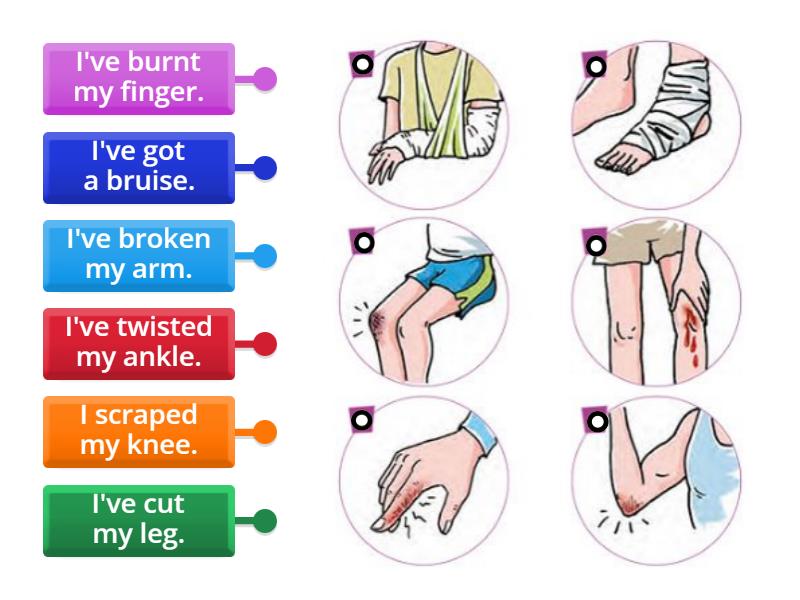 I've burnt my finger.

I've got a bruise.

I've broken my arm.

I've twisted my ankle.

I scraped my knee.

I've cut my leg.