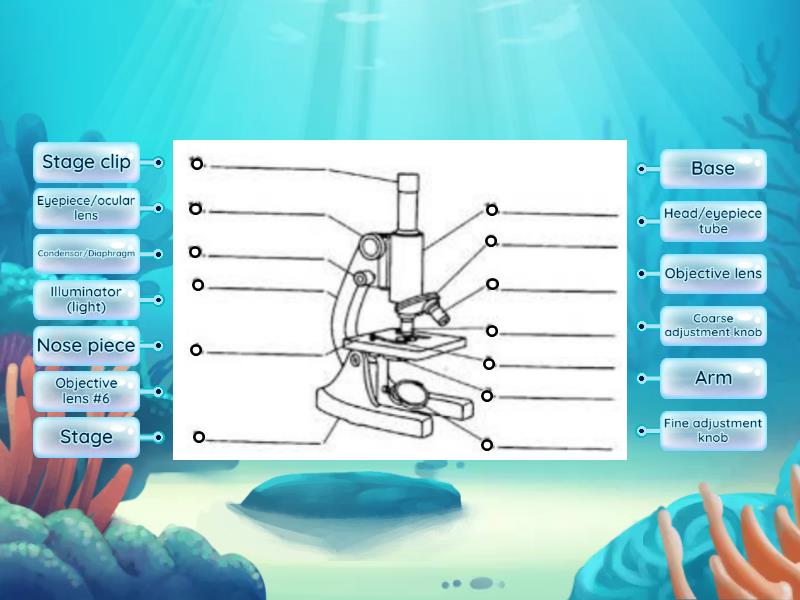 Stage clip

Eyepiece/ocular lens

Condensor/Diaphragm

Illuminator (light)

Nose piece

Objective lens #6

Stage

Base

Head/eyepiece tube

Objective lens

Coarse adjustment knob

Arm

Fine adjustment knob