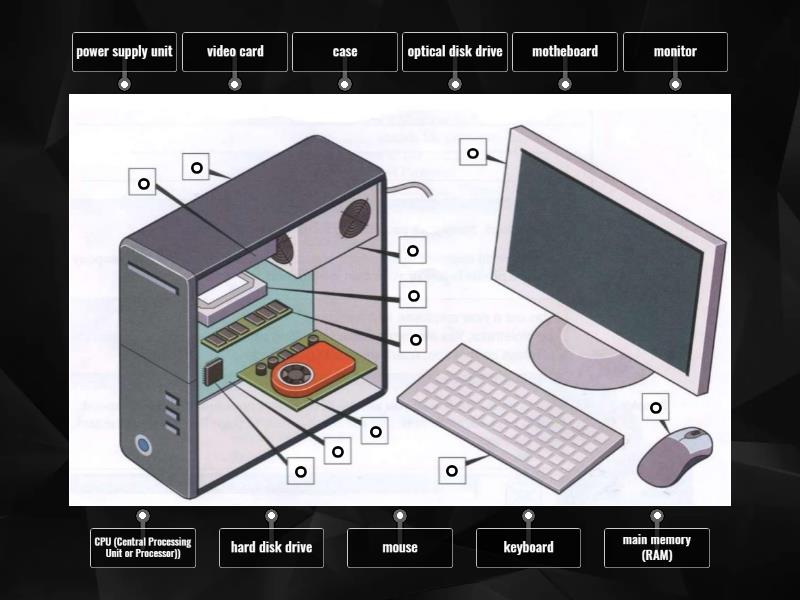 power supply unit

video card

case

optical disk drive

motheboard

monitor

CPU (Central Processing Unit or Processor))

hard disk drive

mouse

keyboard

main memory (RAM)